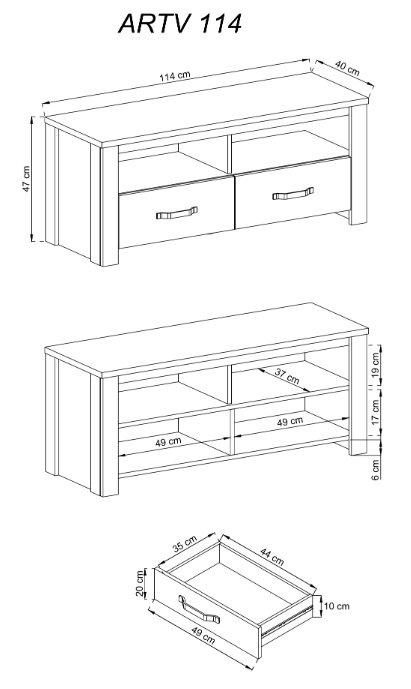 ARTV 114

114 cm
40 cm
47 cm

37 cm
19 cm
17 cm
49 cm
49 cm
6 cm

35 cm
44 cm
20 cm
10 cm
49 cm