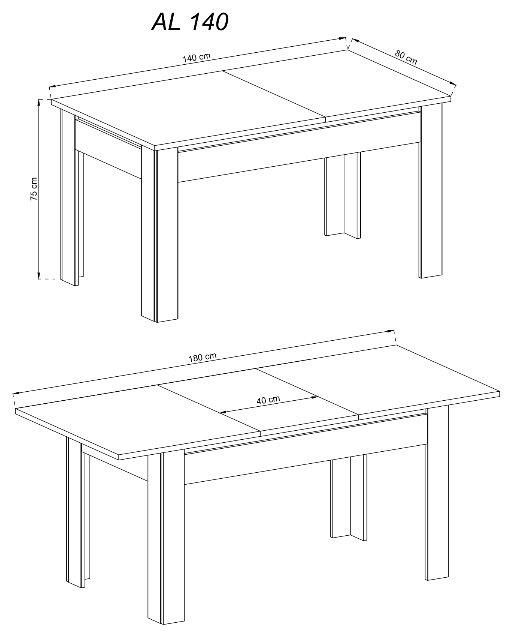 AL 140

140 cm

80 cm

75 cm

180 cm

40 cm