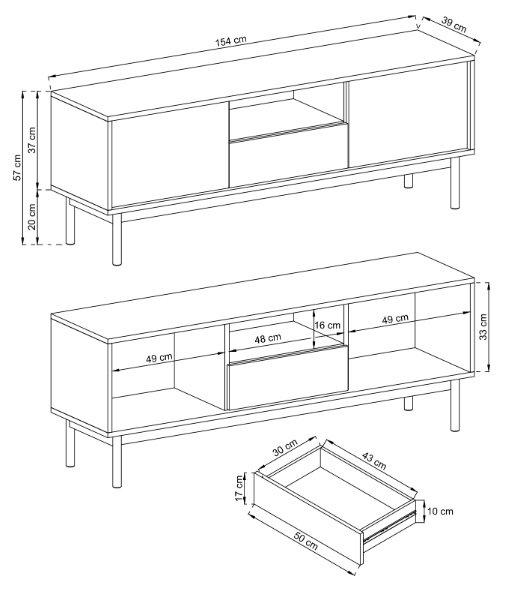 154 cm
39 cm
57 cm
37 cm
20 cm
49 cm
48 cm
16 cm
49 cm
33 cm
30 cm
43 cm
17 cm
10 cm
50 cm