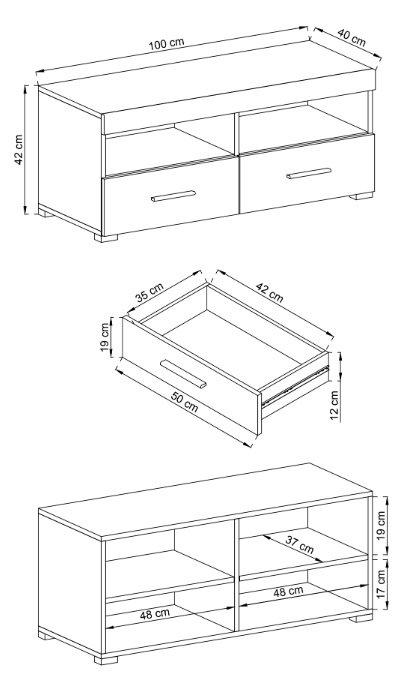 100 cm
40 cm
42 cm

35 cm
42 cm
19 cm
50 cm
12 cm

19 cm
37 cm
17 cm
48 cm
48 cm