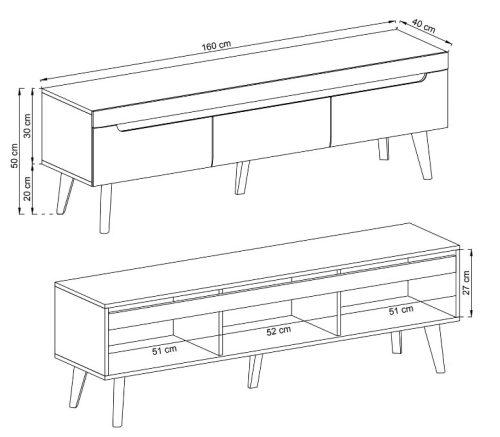 160 cm
40 cm
50 cm
30 cm
20 cm
27 cm
51 cm
52 cm
51 cm