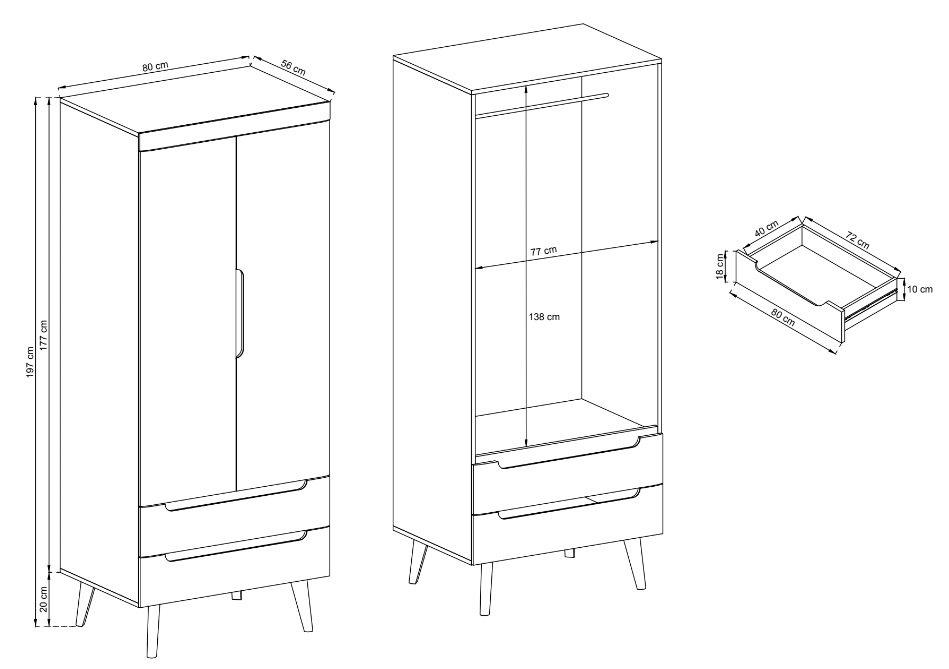 80 cm
56 cm
197 cm
177 cm
20 cm
77 cm
138 cm
40 cm
72 cm
18 cm
10 cm
80 cm