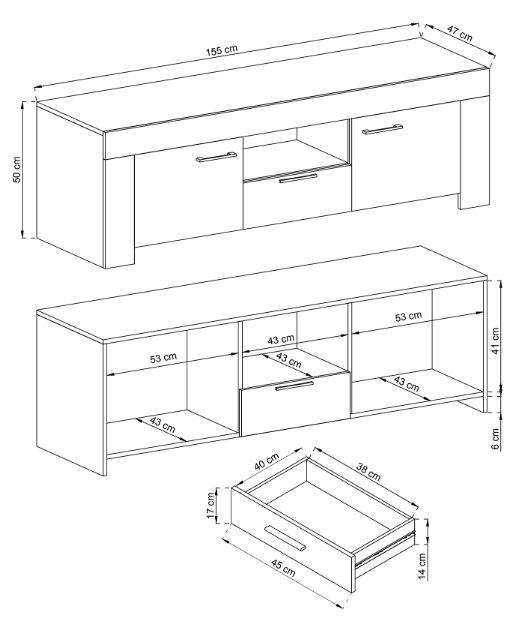 155 cm
47 cm
50 cm
53 cm
43 cm
43 cm
53 cm
43 cm
43 cm
41 cm
6 cm
40 cm
38 cm
17 cm
45 cm
14 cm