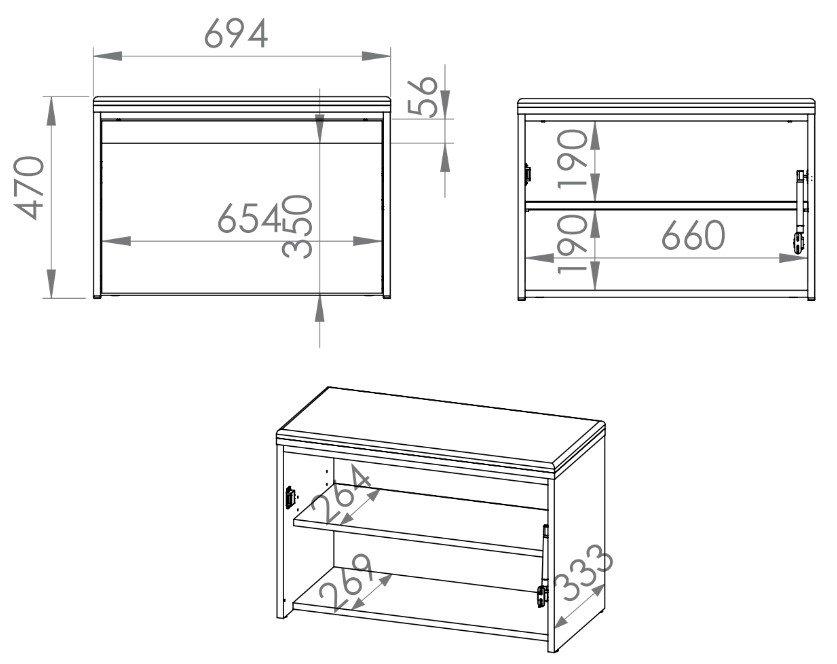 694
56
470
654
350
190
190
660
264
269
333