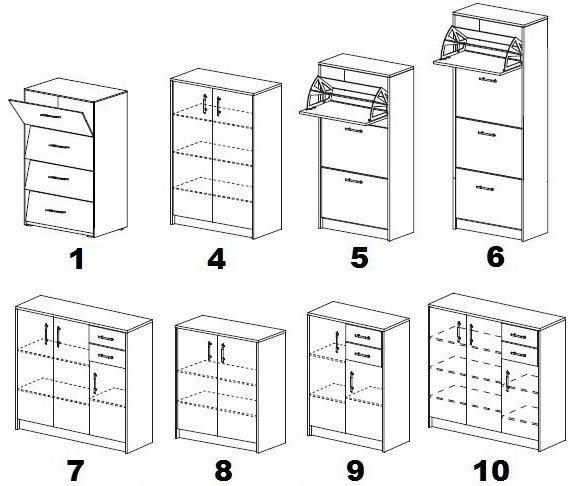 1

4

5

6

7

8

9

10