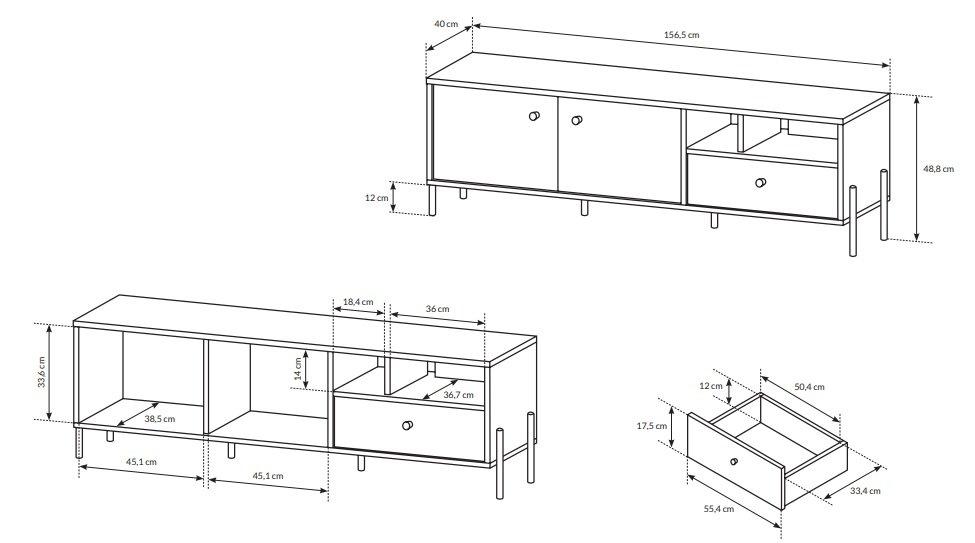 40 cm
156,5 cm
48,8 cm
12 cm
18,4 cm
36 cm
33,6 cm
14 cm
36,7 cm
38,5 cm
45,1 cm
45,1 cm
12 cm
50,4 cm
17,5 cm
33,4 cm
55,4 cm