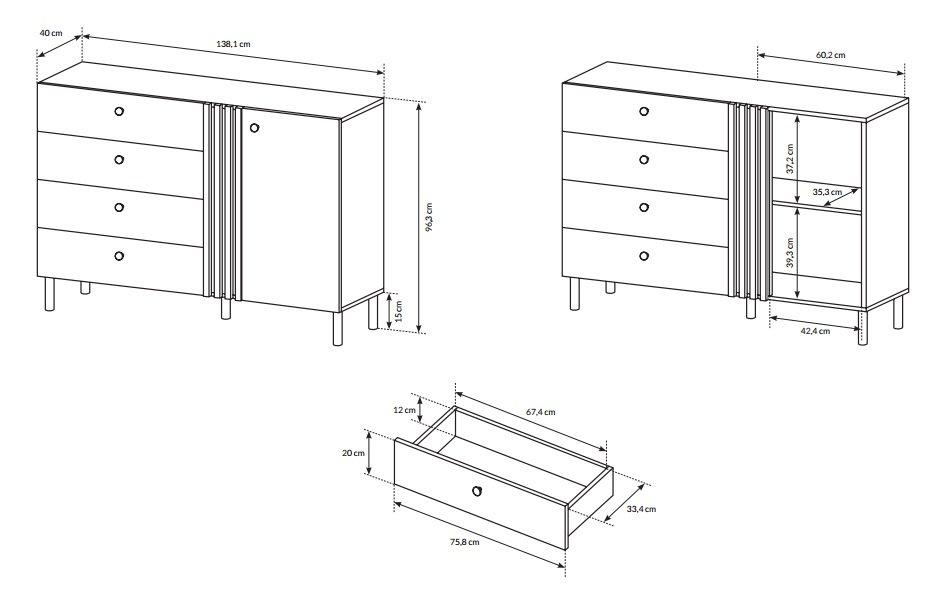 40 cm
138,1 cm
96,3 cm
15 cm
60,2 cm
37,2 cm
35,3 cm
39,3 cm
42,4 cm
12 cm
67,4 cm
20 cm
33,4 cm
75,8 cm