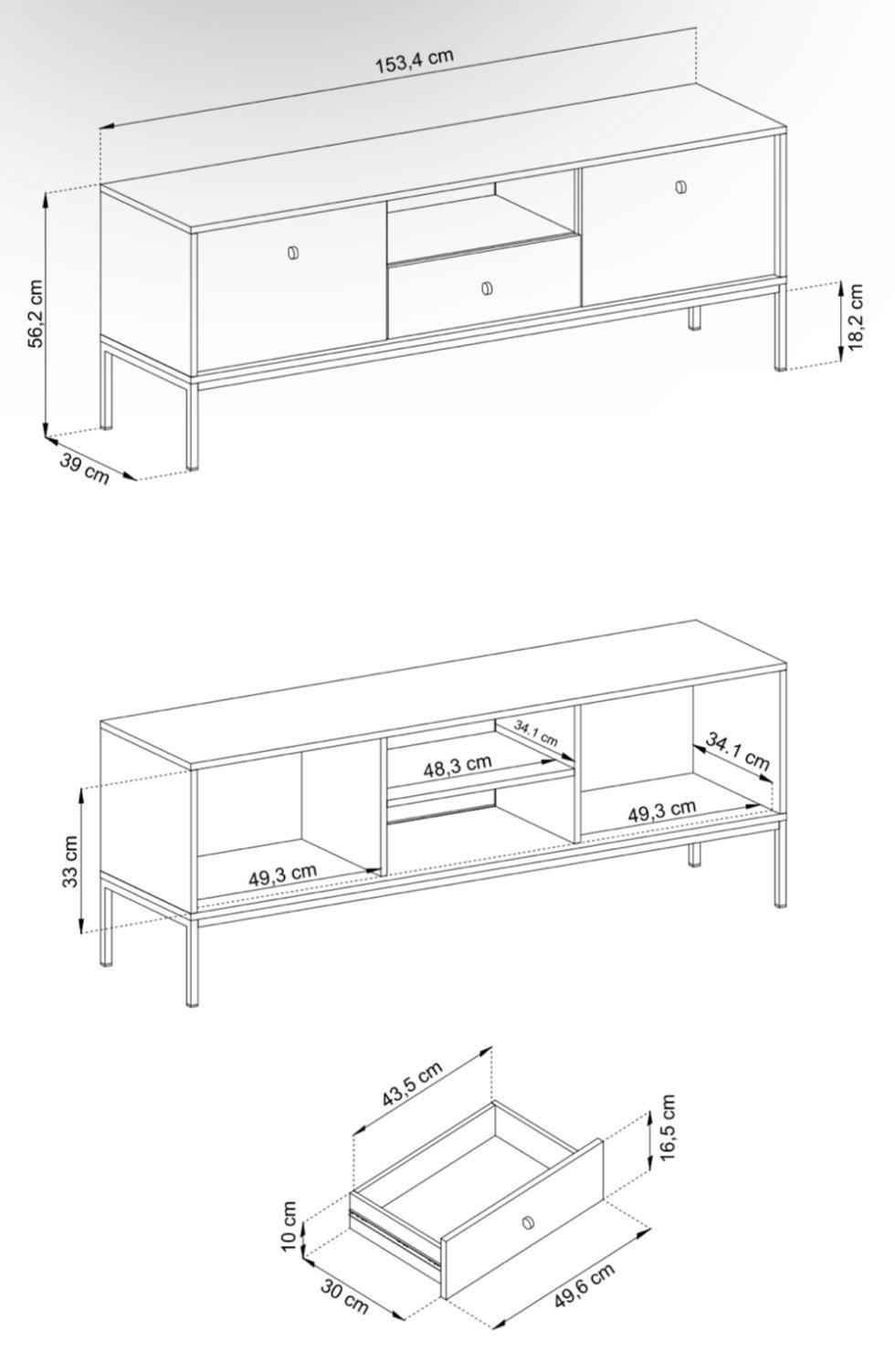 153,4 cm

56,2 cm

18,2 cm

39 cm

34,1 cm

34.1 cm

48,3 cm

49,3 cm

33 cm

49,3 cm

43,5 cm

16,5 cm

10 cm

30 cm

49,6 cm