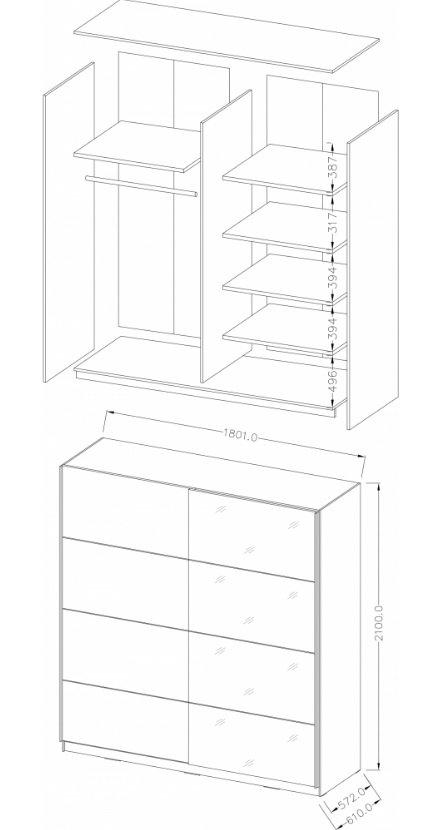 387
317
394
394
496
1801.0
2100.0
572.0
610.0