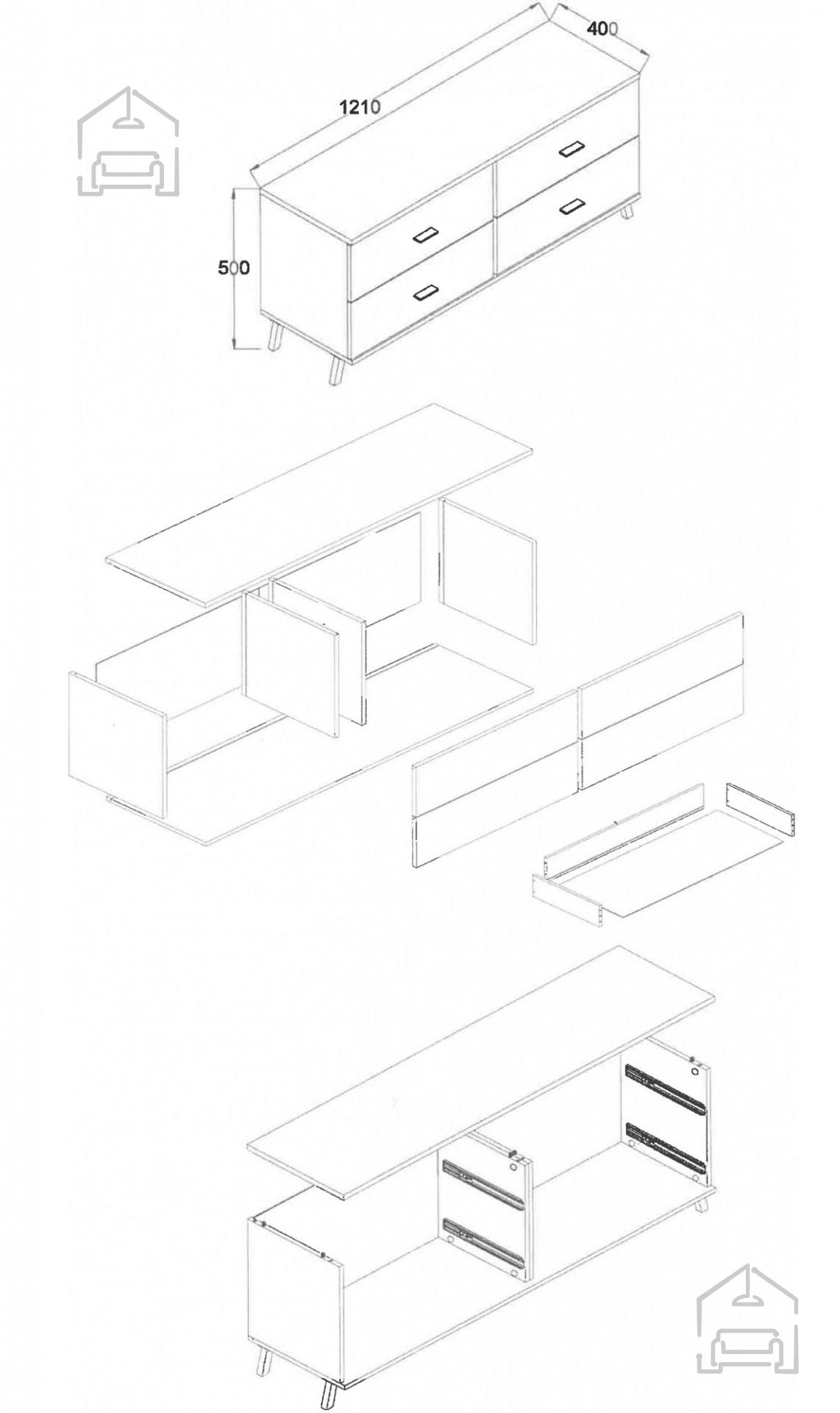 400

1210

500