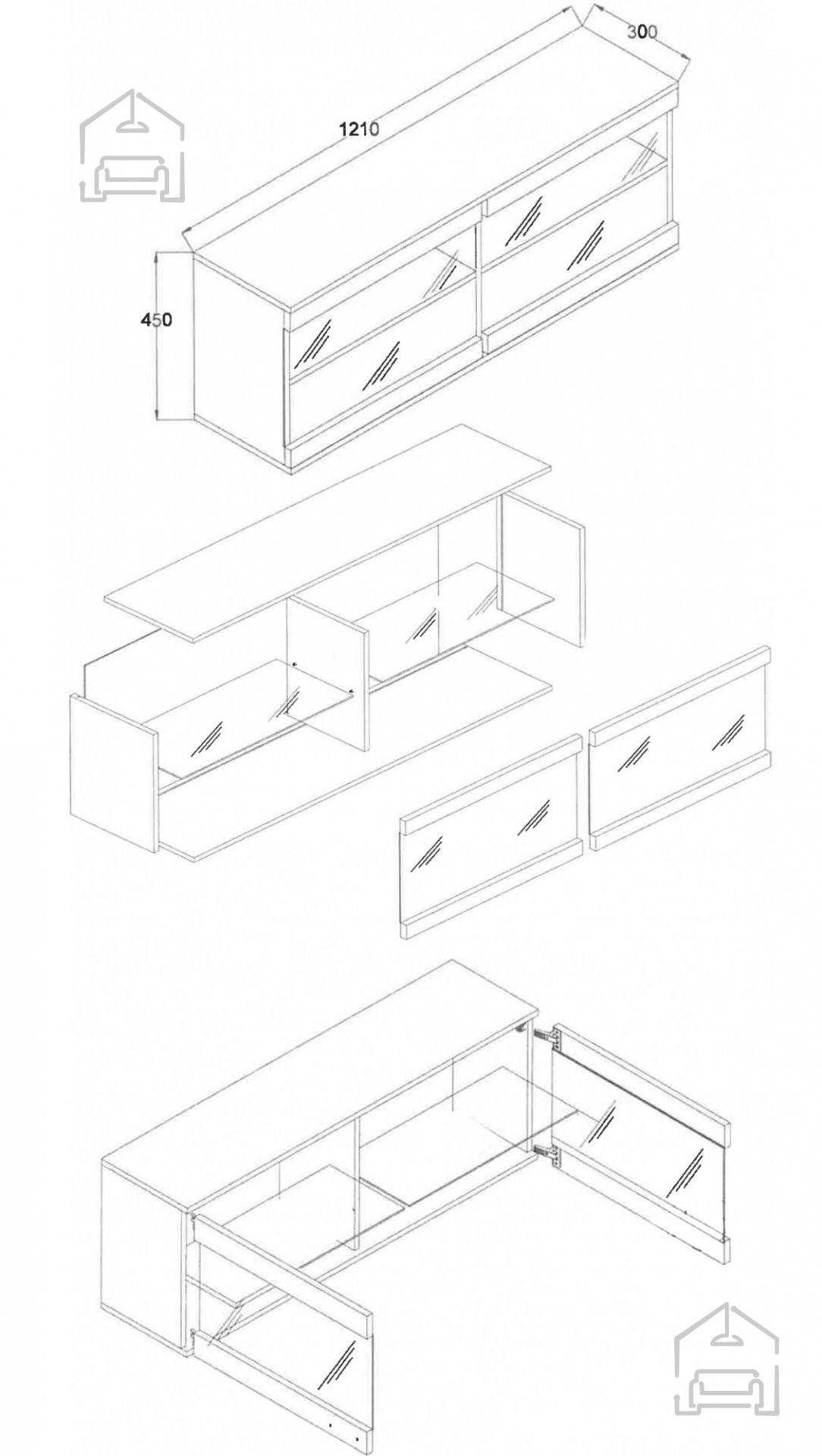 300
1210
450