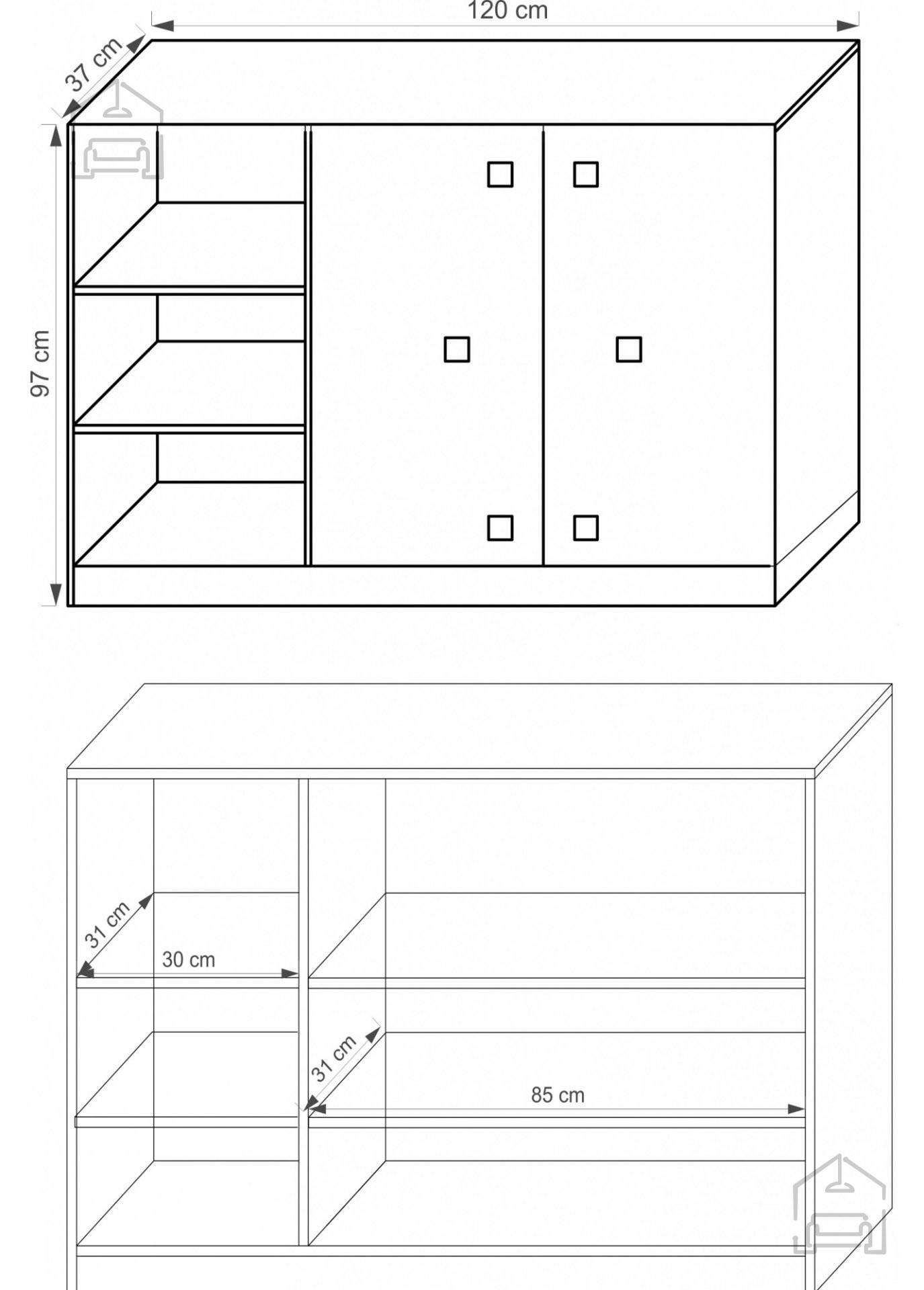 120 cm

37 cm

97 cm

31 cm

30 cm

31 cm

85 cm