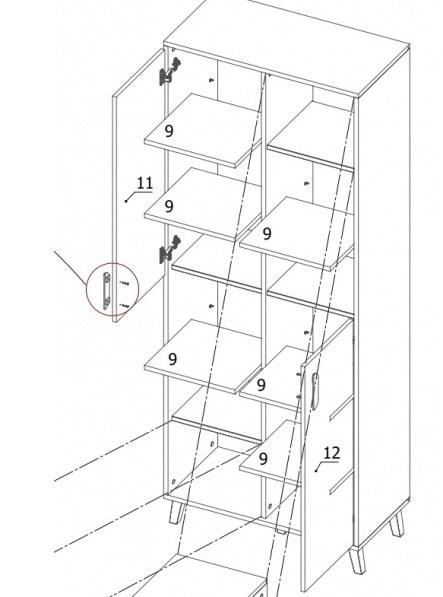 9
11
9
9
9
9
9
12