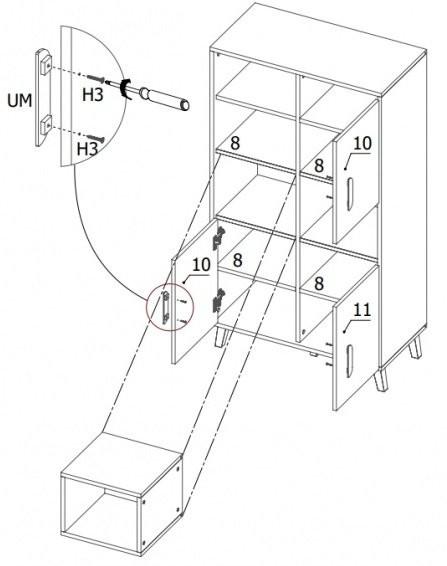 UM
H3
H3
8
8
10
10
8
8
11