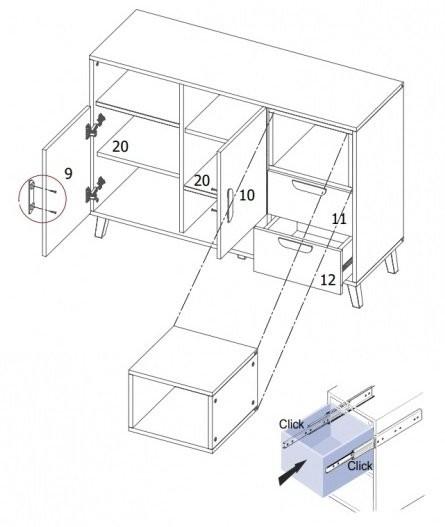 20
9
20
10
11
12
Click
Click