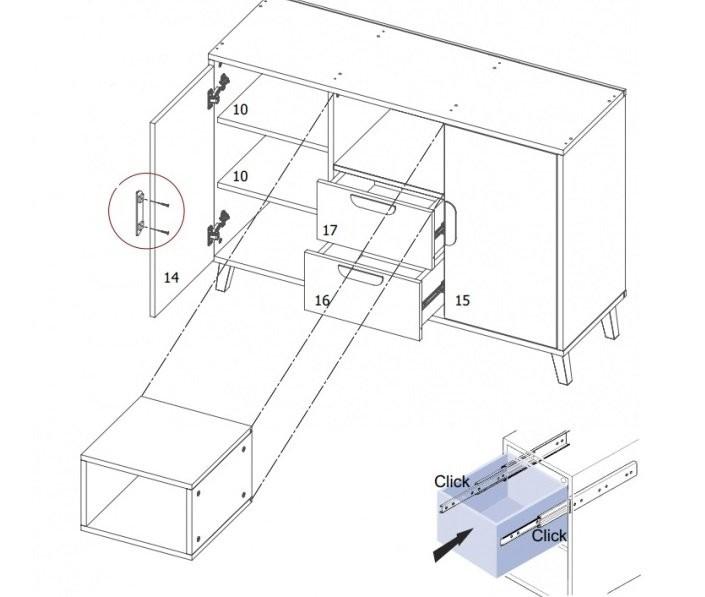 10
10
17
14
16
15
Click
Click