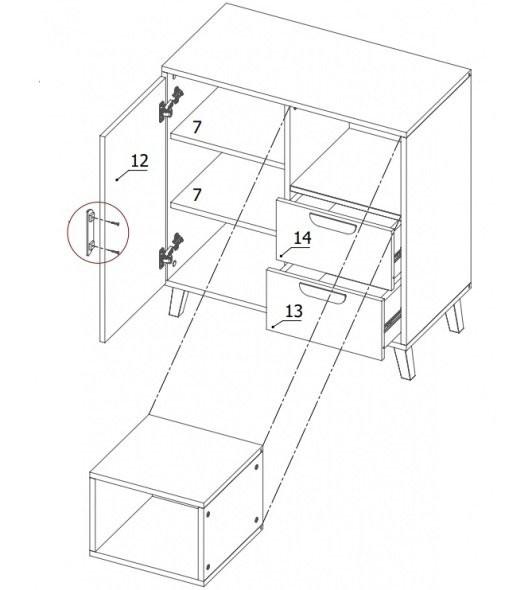 7

12

7

14

13