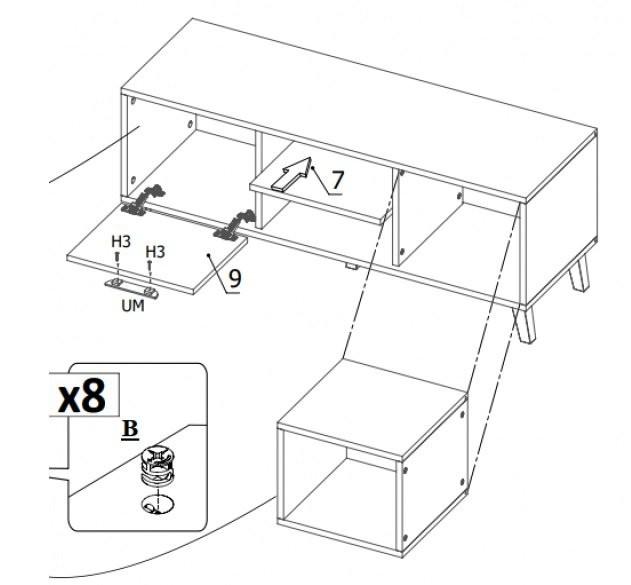 7

H3
H3

9

UM

x8

B