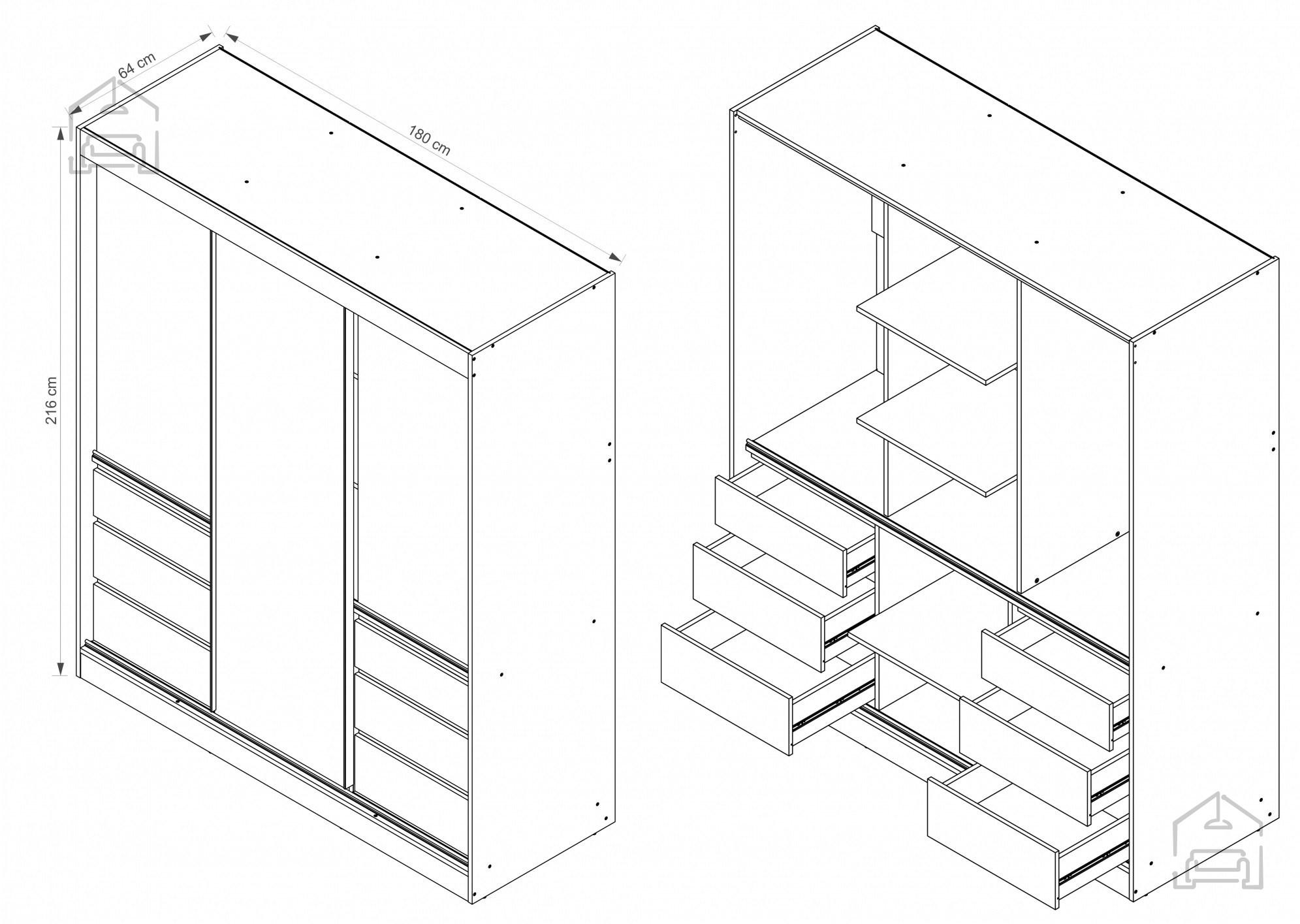 64 cm
180 cm
216 cm