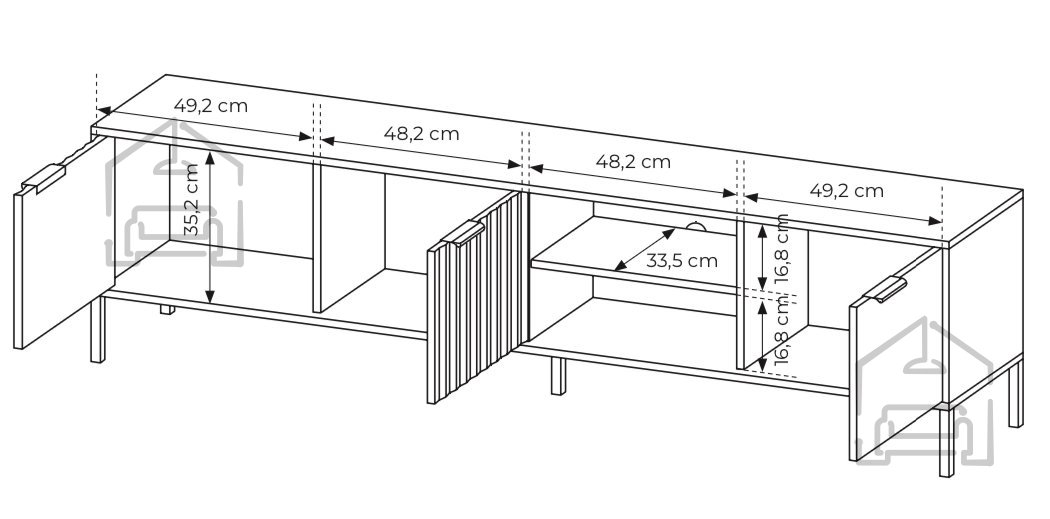 49,2 cm
48,2 cm
48,2 cm
49,2 cm
35,2 cm
33,5 cm
16,8 cm
16,8 cm