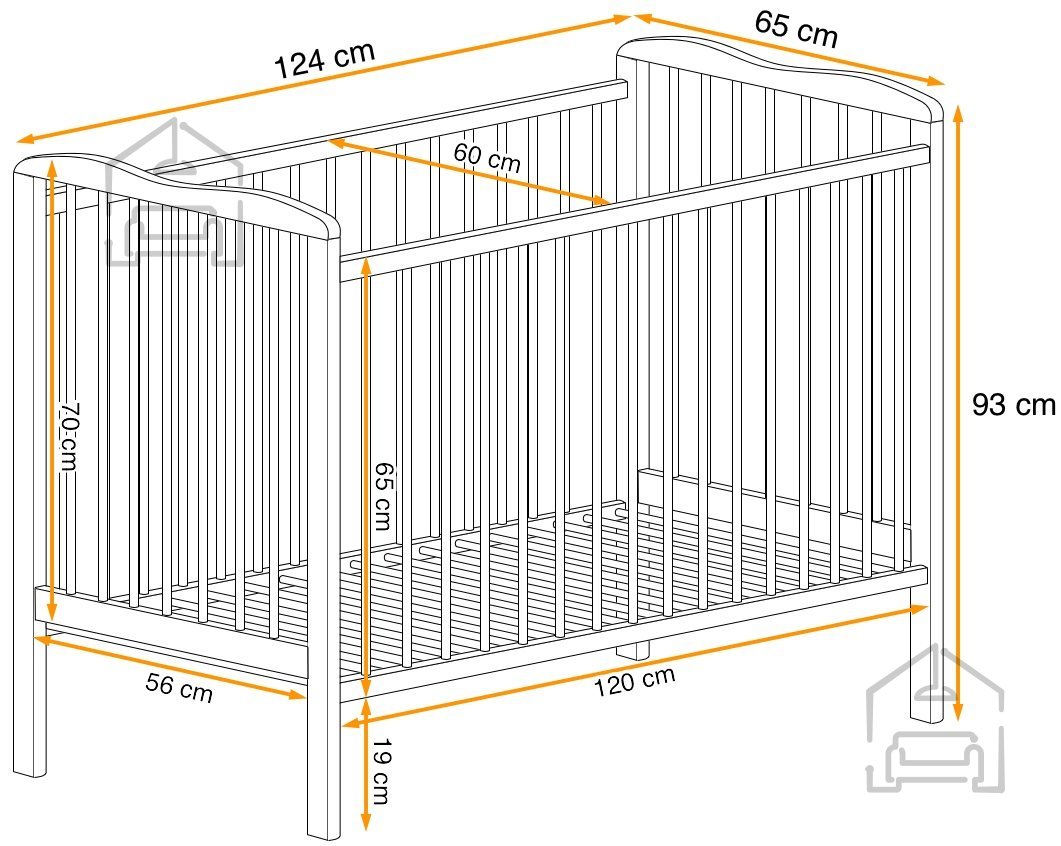 124 cm
65 cm
60 cm
93 cm
70 cm
65 cm
56 cm
120 cm
19 cm