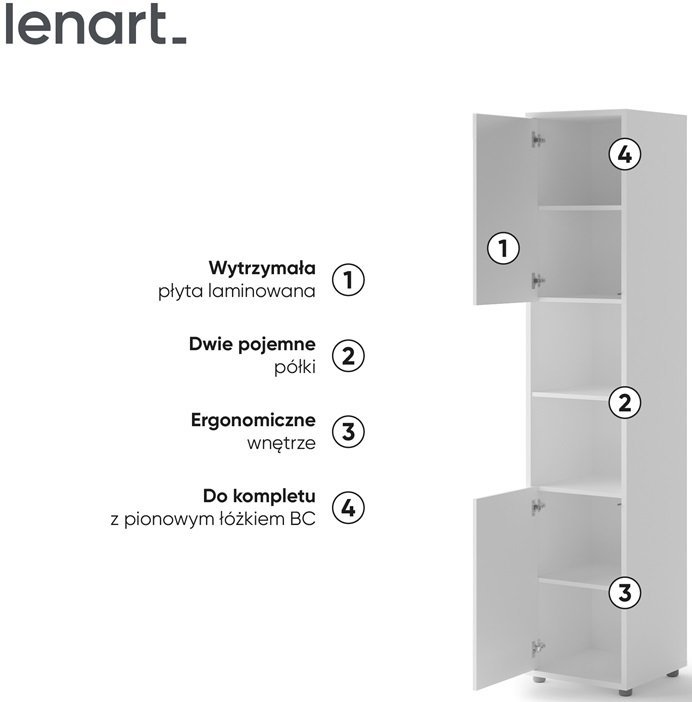 lenart_

Wytrzymała
płyta laminowana
1

Dwie pojemne
półki
2

Ergonomiczne
wnętrze
3

Do kompletu
z pionowym łóżkiem BC
4

4
1
2
3