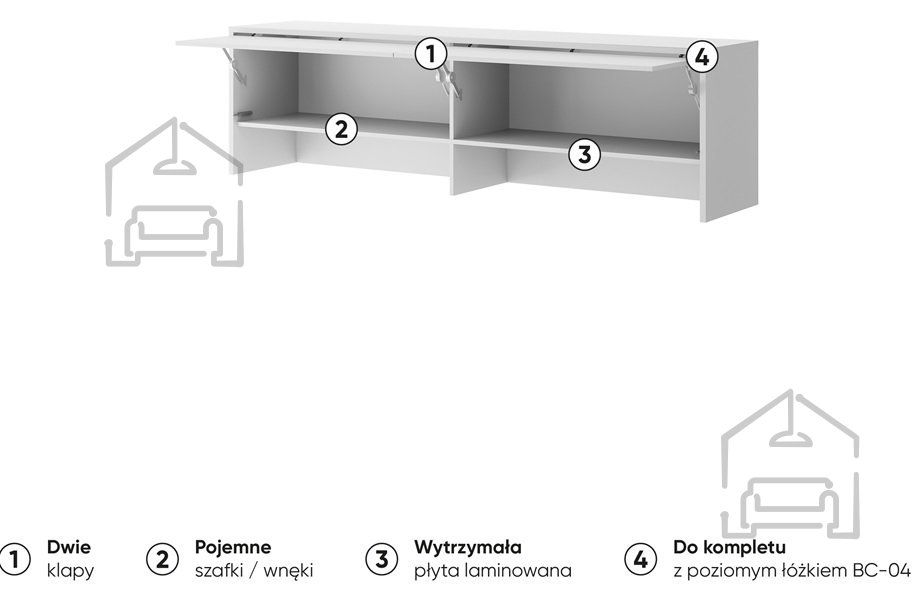 1
4
2
3

1 Dwie klapy

2 Pojemne szafki / wnęki

3 Wytrzymała płyta laminowana

4 Do kompletu z poziomym łóżkiem BC-04