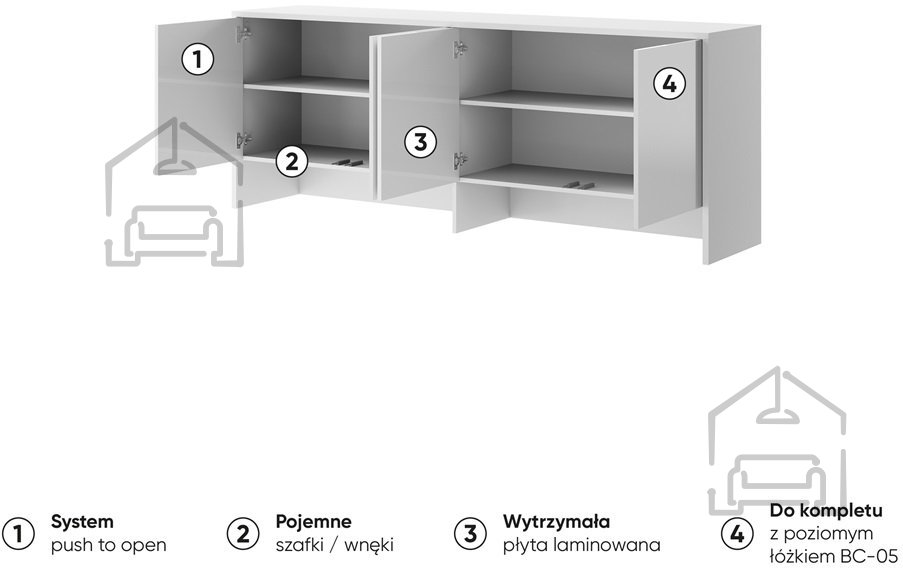 1
2
3
4

1 System
push to open

2 Pojemne
szafki / wnęki

3 Wytrzymała
płyta laminowana

4 Do kompletu
z poziomym
łóżkiem BC-05