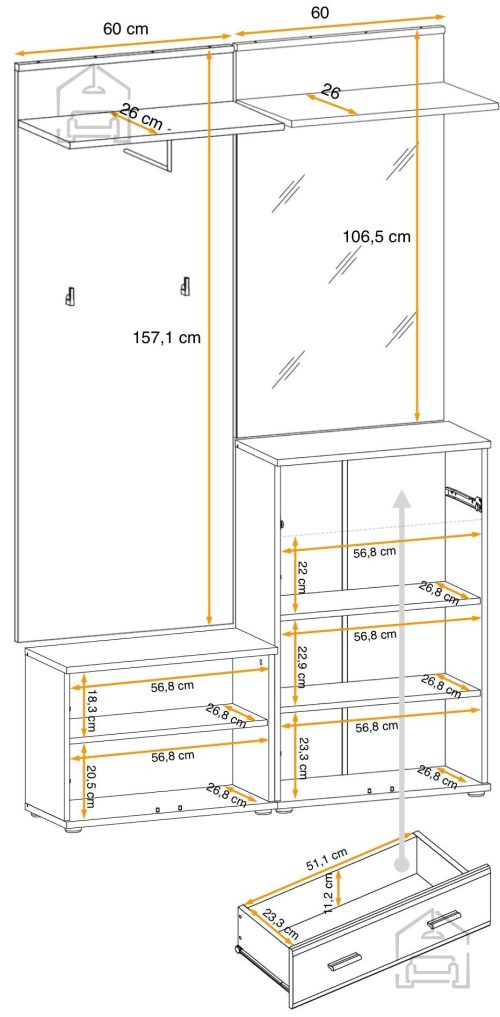 60 cm
60
26 cm
26
106,5 cm
157,1 cm
56,8 cm
22 cm
26,8 cm
56,8 cm
22,9 cm
26,8 cm
56,8 cm
23,3 cm
26,8 cm
56,8 cm
18,3 cm
26,8 cm
56,8 cm
20,5 cm
26,8 cm
51,1 cm
11,2 cm
23,3 cm