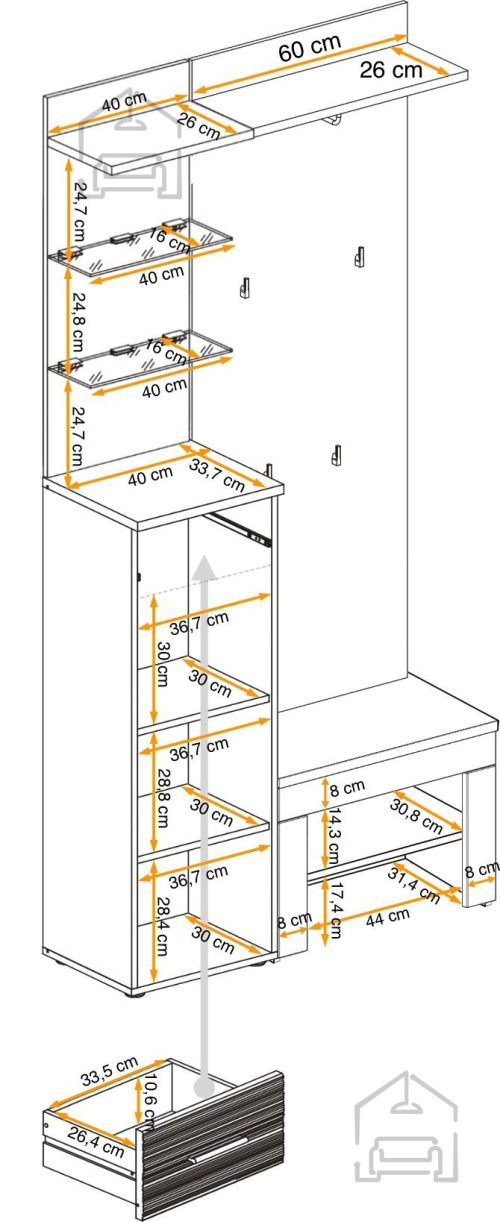 60 cm
26 cm
40 cm
26 cm
24,7 cm
16 cm
40 cm
24,8 cm
16 cm
40 cm
24,7 cm
40 cm
33,7 cm
36,7 cm
30cm
30 cm
36,7 cm
28,8 cm
30 cm
36,7 cm
28,4 cm
30 cm
8 cm
14,3 cm
30,8 cm
17,4 cm
31,4 cm
8 cm
8 cm
44 cm
33,5 cm
10,6 cm
26,4 cm