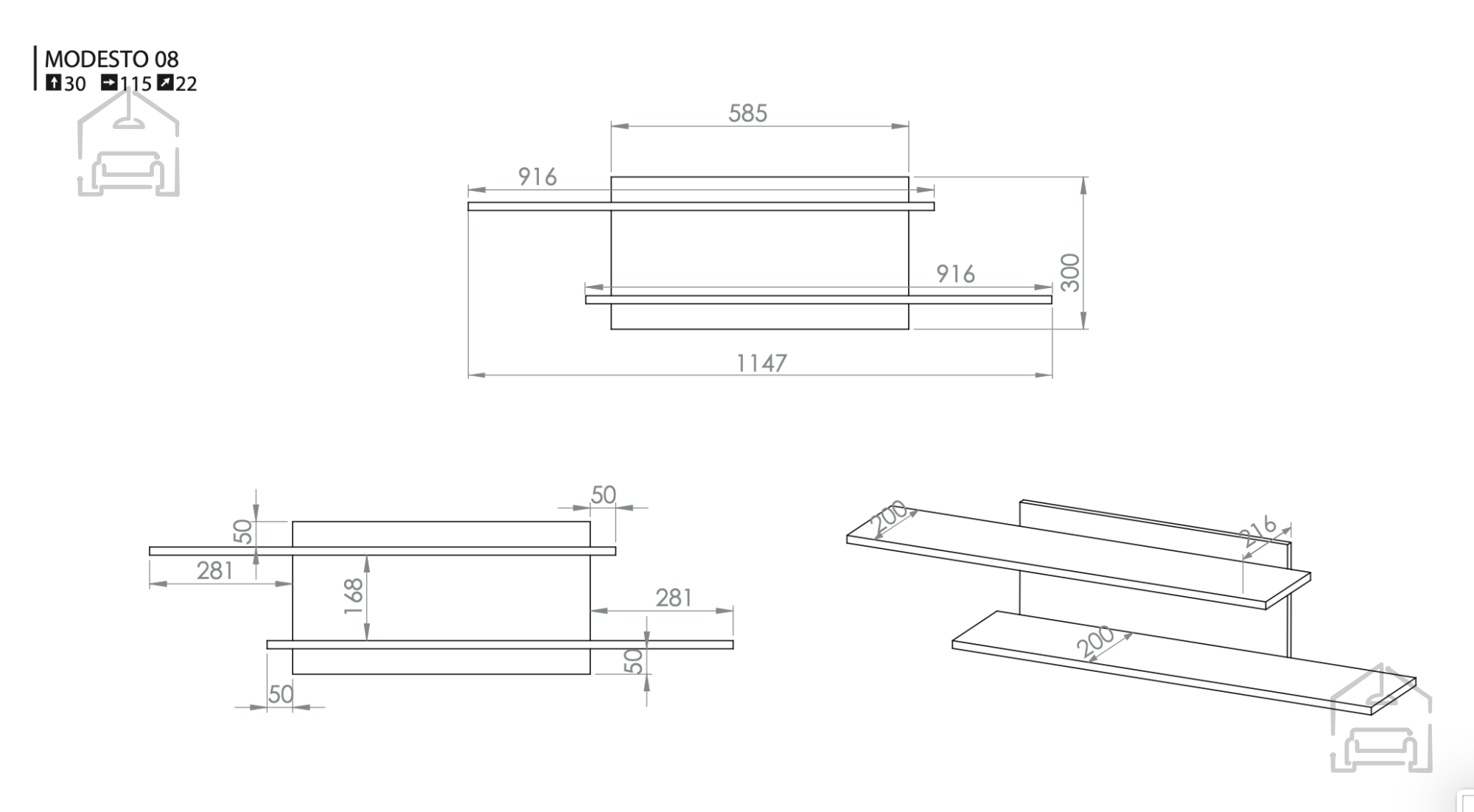 MODESTO 08
30 115 22

585
916
916
300
1147

50
50
281
168
281
50
50

200
216
200