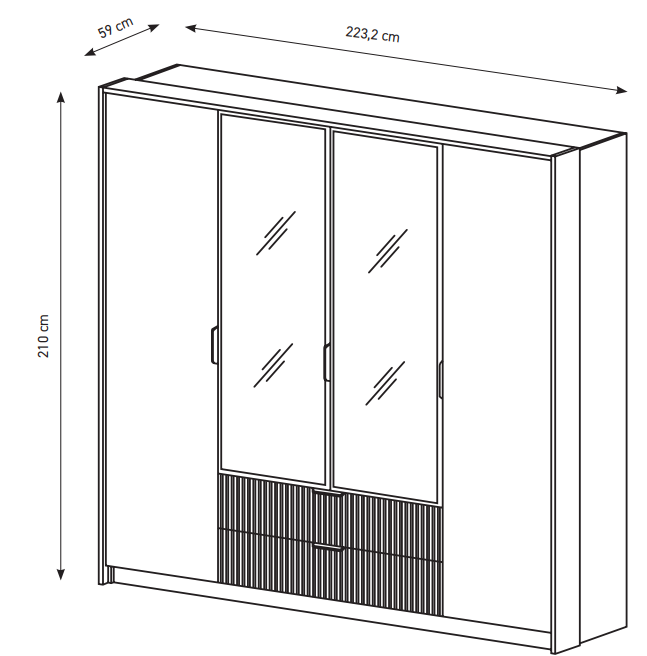 59 cm
223,2 cm
210 cm