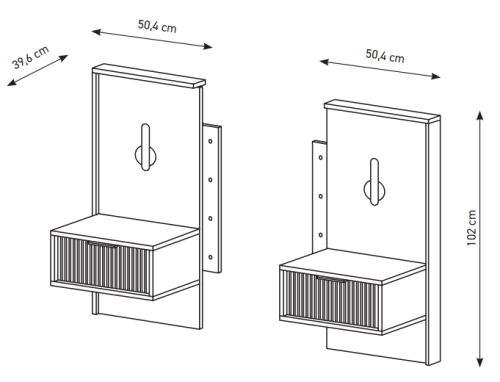 39,6 cm

50,4 cm

50,4 cm

102 cm