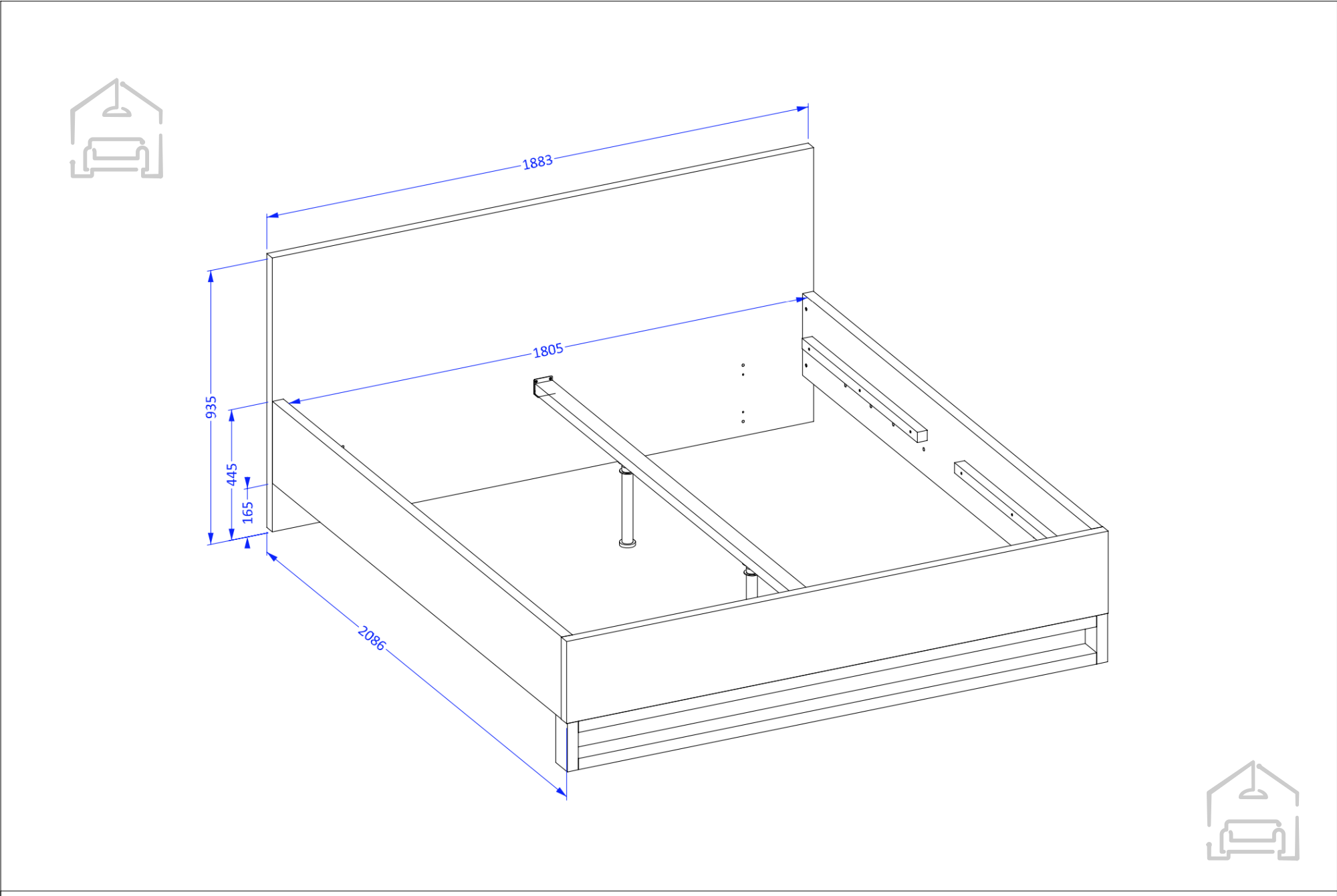 1883

1805

935

445

165

2086