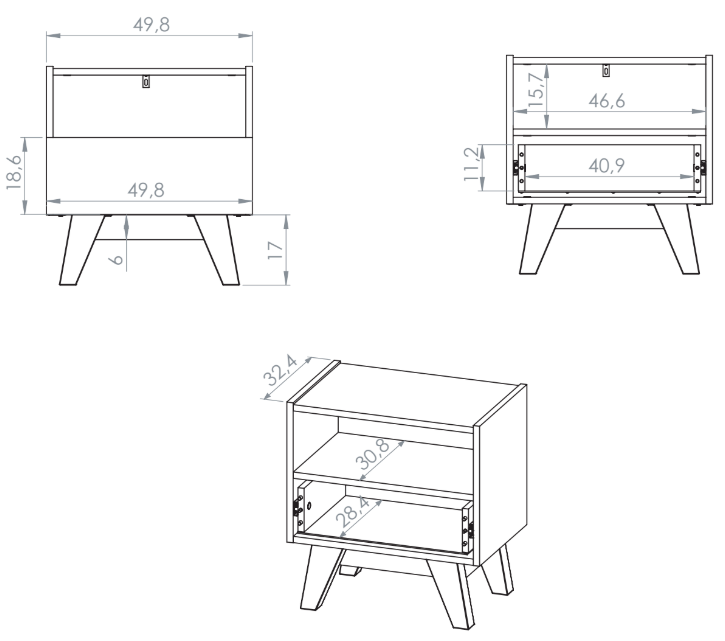 49,8
18,6
49,8
6
17
15,7
46,6
11,2
40,9
32,4
30,8
28,4