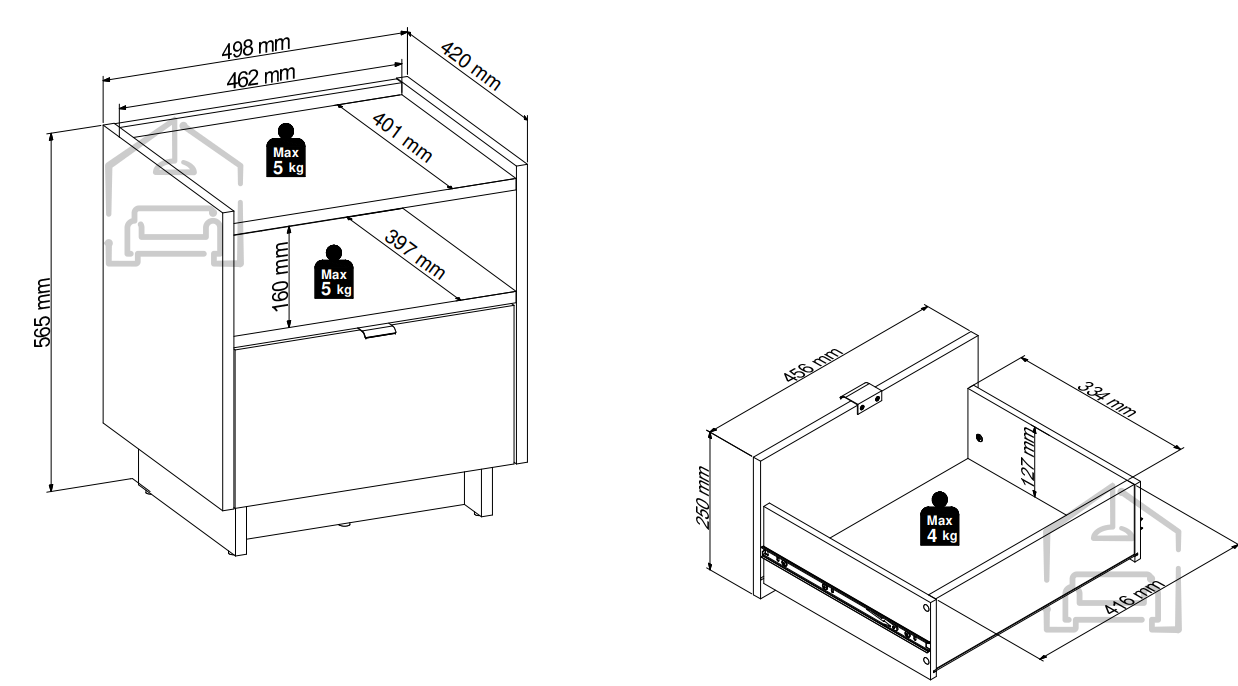 498 mm
462 mm
420 mm
401 mm
Max
5 kg
397 mm
160 mm
Max
5 kg
565 mm
456 mm
334 mm
127 mm
250 mm
Max
4 kg
416 mm