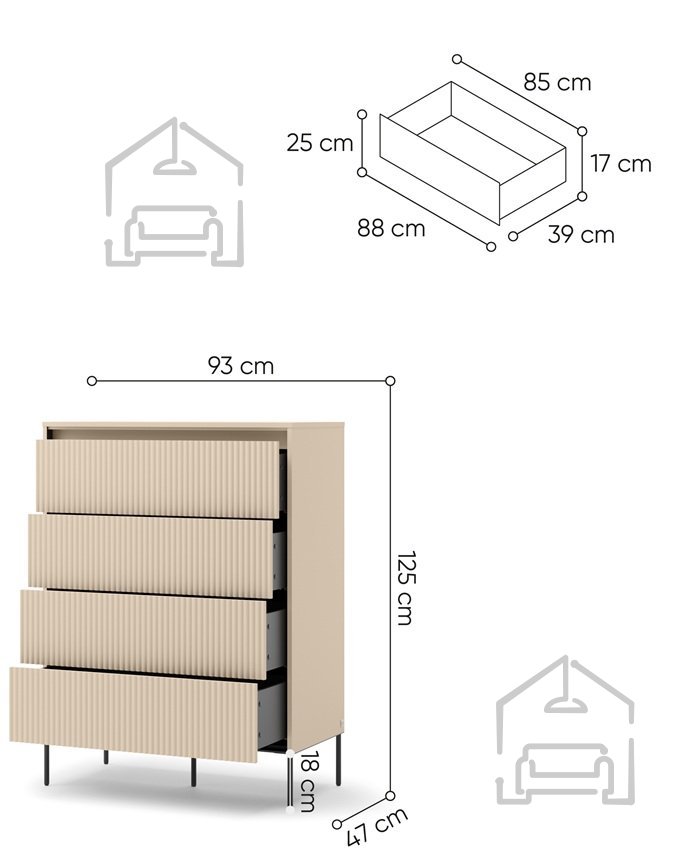 85 cm
25 cm
17 cm
88 cm
39 cm
93 cm
125 cm
18 cm
47 cm