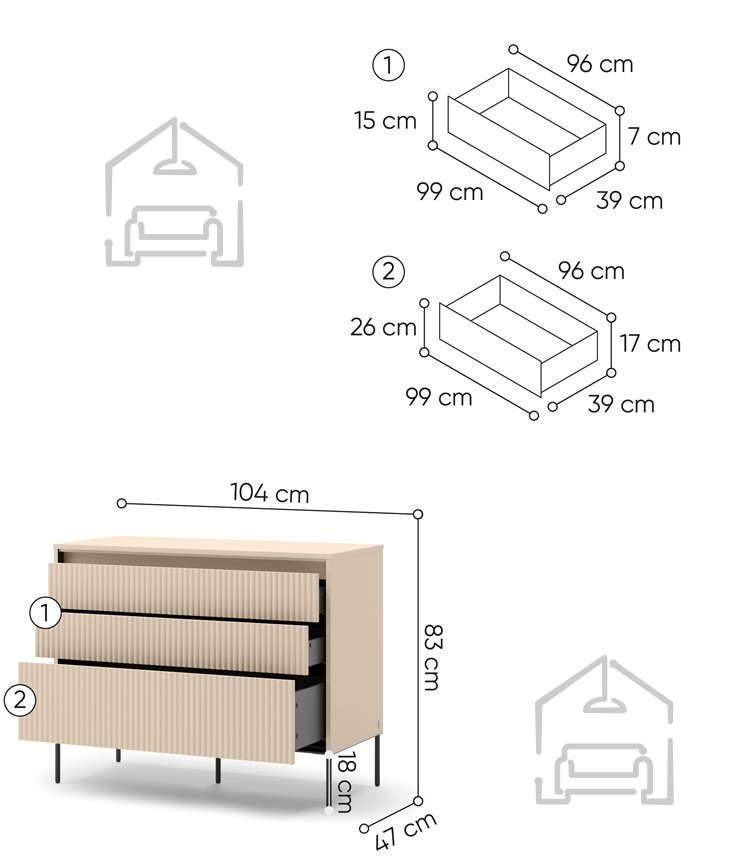 1
96 cm
15 cm
7 cm
99 cm
39 cm

2
96 cm
26 cm
17 cm
99 cm
39 cm

104 cm
1
2
83 cm
18 cm
47 cm