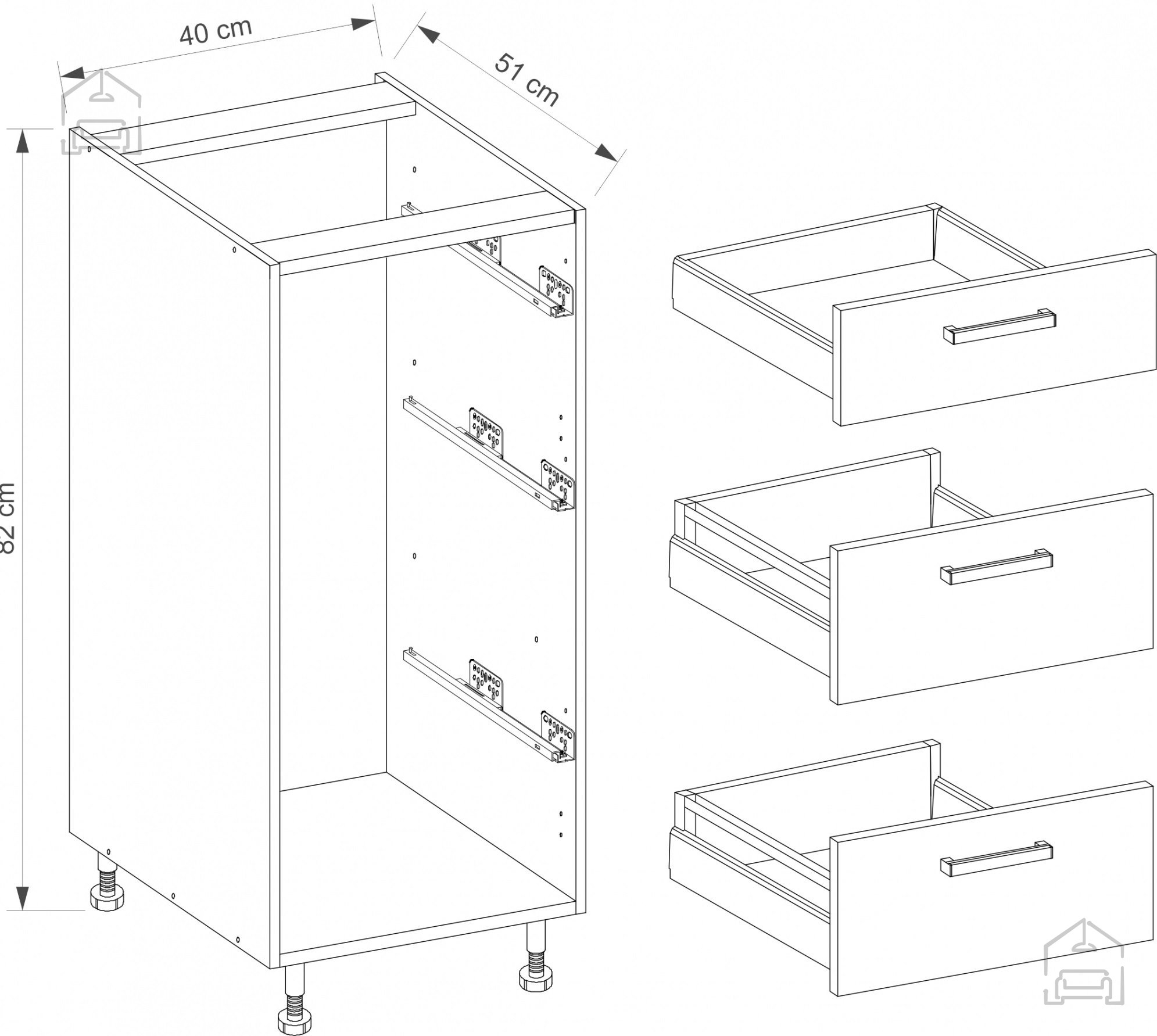 40 cm

51 cm

82 cm